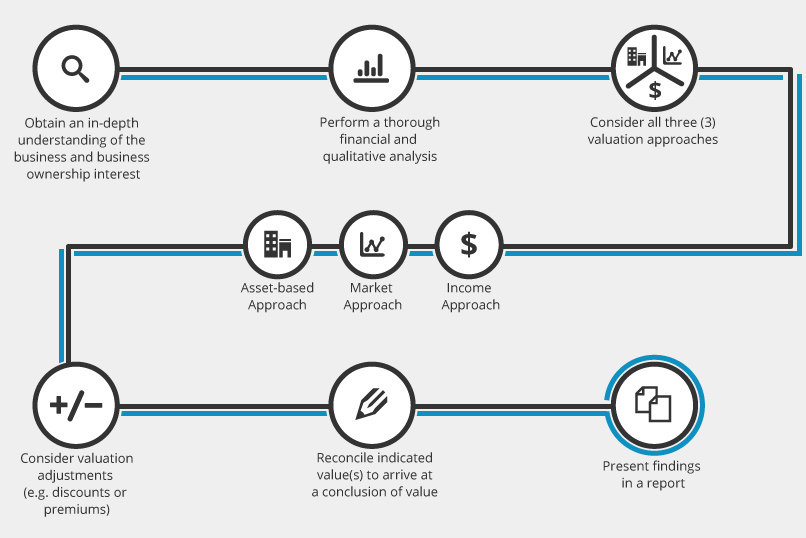 Obtain an in-depth understanding of the business and business ownership interest

Perform a thorough financial and qualitative analysis

$

Consider all three (3) valuation approaches

Asset-based Approach

Market Approach

$

Income Approach

+/−

Consider valuation adjustments (e.g. discounts or premiums)

Reconcile indicated value(s) to arrive at a conclusion of value

Present findings in a report